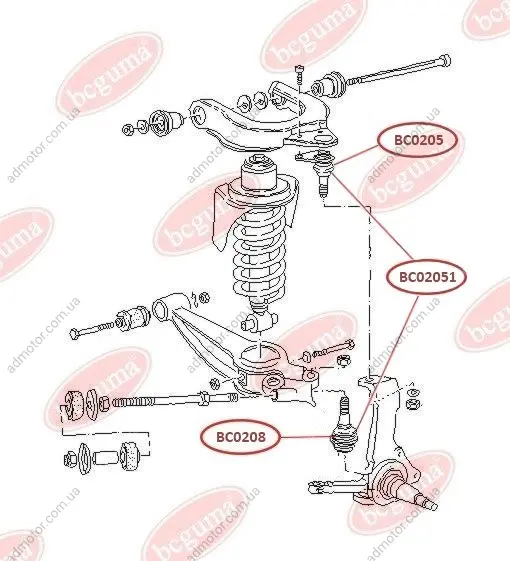 BC0205

BC02051

BC0208

bcguma
admotor.com.ua